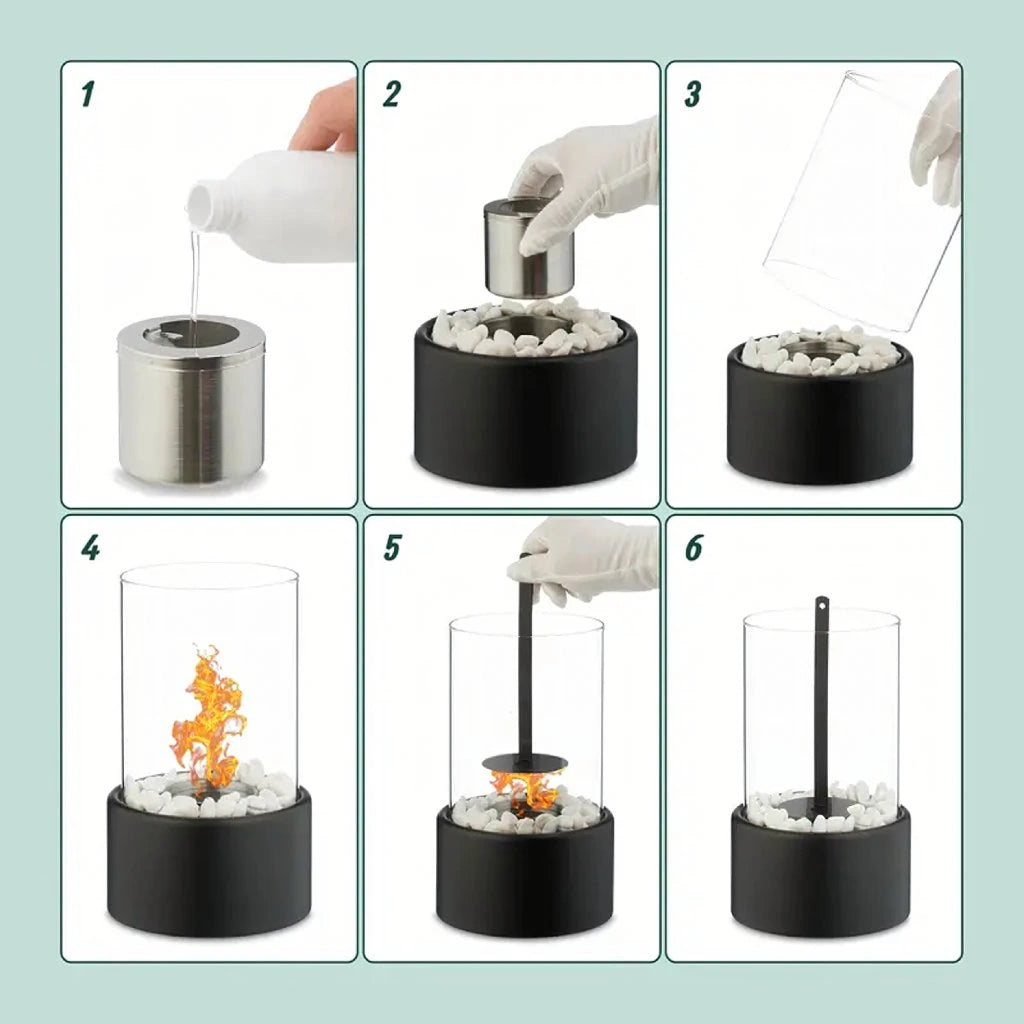 1

2

3

4

5

6